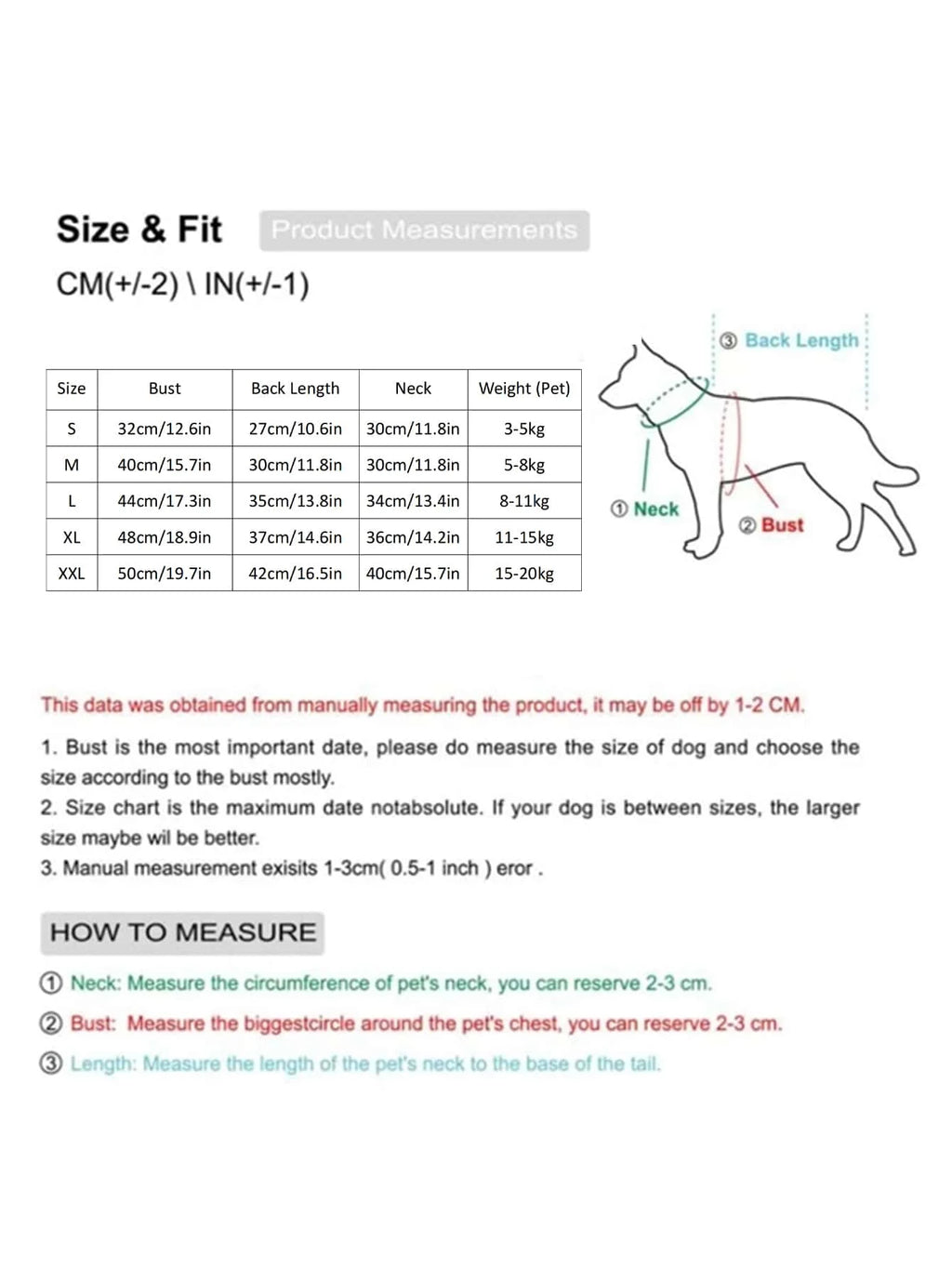 Size & Fit Product Measurements

CM(+/-2) \ IN(+/-1)

| Size | Bust | Back Length | Neck | Weight (Pet) |
|---|---|---|---|---|
| S | 32cm/12.6in | 27cm/10.6in | 30cm/11.8in | 3-5kg |
| M | 40cm/15.7in | 30cm/11.8in | 30cm/11.8in | 5-8kg |
| L | 44cm/17.3in | 35cm/13.8in | 34cm/13.4in | 8-11kg |
| XL | 48cm/18.9in | 37cm/14.6in | 36cm/14.2in | 11-15kg |
| XXL | 50cm/19.7in | 42cm/16.5in | 40cm/15.7in | 15-20kg |

③ Back Length
① Neck
② Bust

This data was obtained from manually measuring the product, it may be off by 1-2 CM.

1. Bust is the most important date, please do measure the size of dog and choose the size according to the bust mostly.
2. Size chart is the maximum date notabsolute. If your dog is between sizes, the larger size maybe wil be better.
3. Manual measurement exisits 1-3cm( 0.5-1 inch ) eror .

HOW TO MEASURE

① Neck: Measure the circumference of pet's neck, you can reserve 2-3 cm.
② Bust: Measure the biggestcircle around the pet's chest, you can reserve 2-3 cm.
③ Length: Measure the length of the pet's neck to the base of the tail.