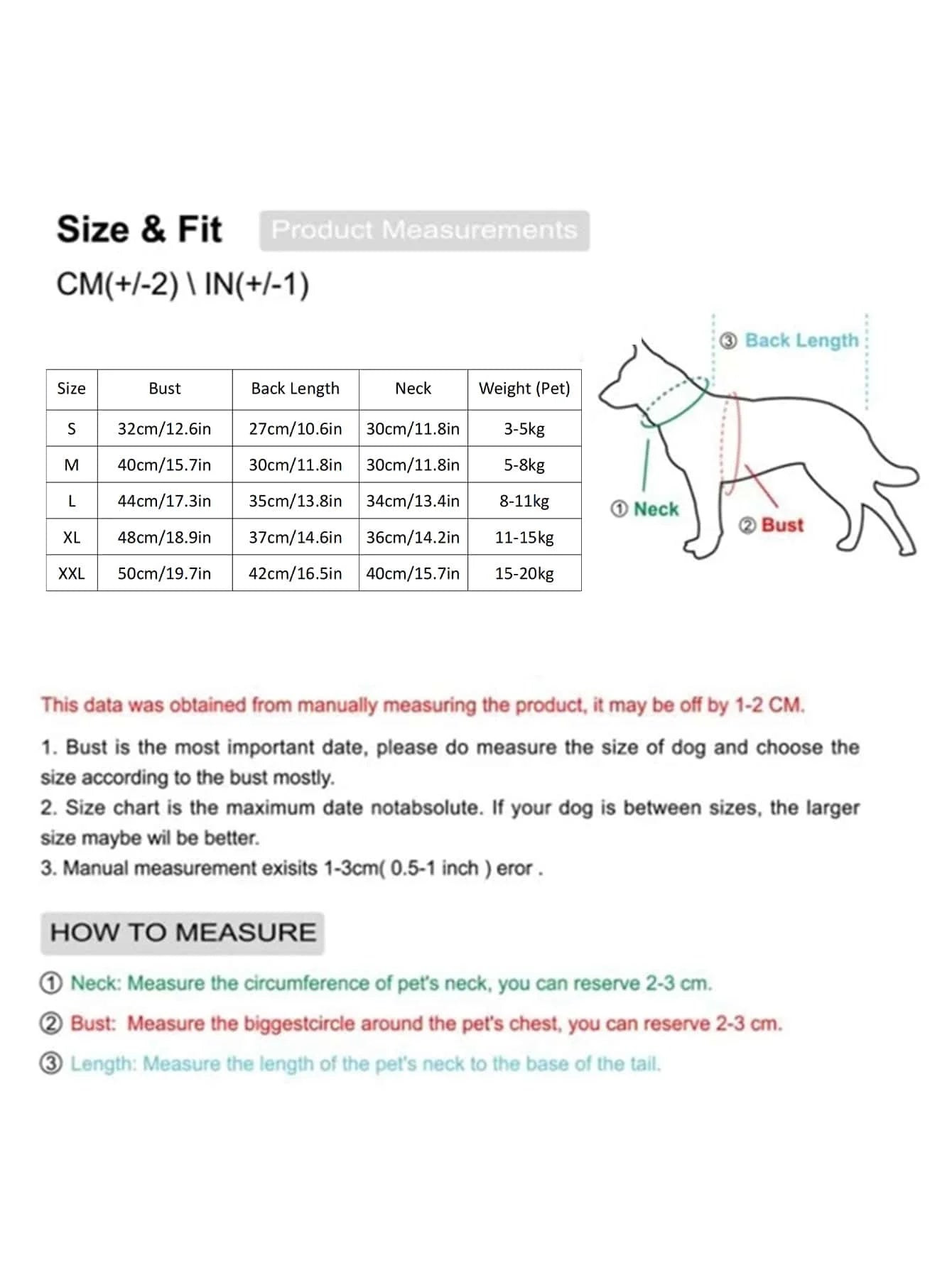 Size & Fit Product Measurements

CM(+/-2) \ IN(+/-1)

| Size | Bust | Back Length | Neck | Weight (Pet) |
|---|---|---|---|---|
| S | 32cm/12.6in | 27cm/10.6in | 30cm/11.8in | 3-5kg |
| M | 40cm/15.7in | 30cm/11.8in | 30cm/11.8in | 5-8kg |
| L | 44cm/17.3in | 35cm/13.8in | 34cm/13.4in | 8-11kg |
| XL | 48cm/18.9in | 37cm/14.6in | 36cm/14.2in | 11-15kg |
| XXL | 50cm/19.7in | 42cm/16.5in | 40cm/15.7in | 15-20kg |

③ Back Length

① Neck

② Bust

This data was obtained from manually measuring the product, it may be off by 1-2 CM.

1. Bust is the most important date, please do measure the size of dog and choose the size according to the bust mostly.
2. Size chart is the maximum date notabsolute. If your dog is between sizes, the larger size maybe wil be better.
3. Manual measurement exisits 1-3cm( 0.5-1 inch ) eror .

HOW TO MEASURE

① Neck: Measure the circumference of pet's neck, you can reserve 2-3 cm.

② Bust: Measure the biggestcircle around the pet's chest, you can reserve 2-3 cm.

③ Length: Measure the length of the pet's neck to the base of the tail.